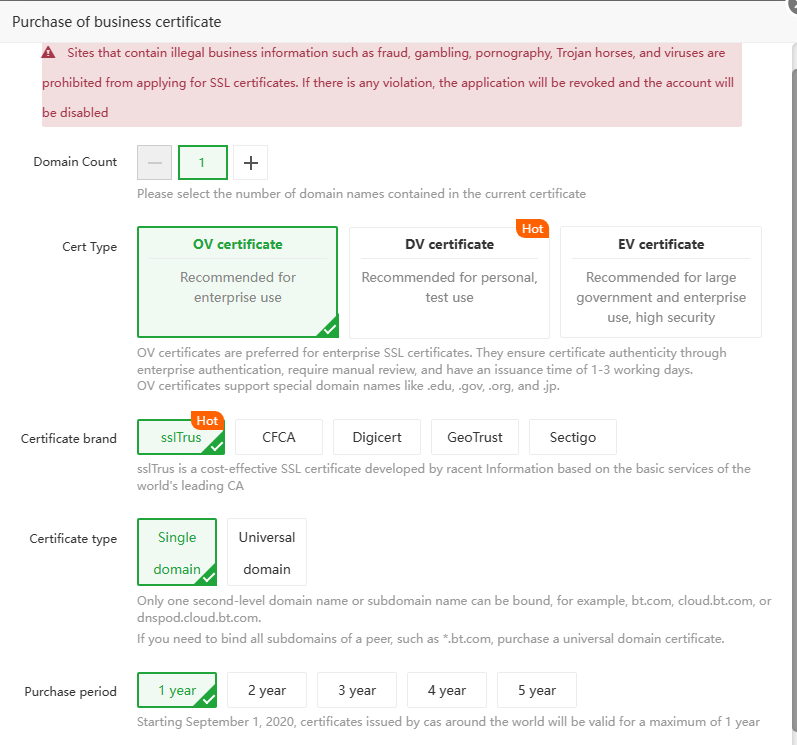 Purchase of business certificate

Sites that contain illegal business information such as fraud, gambling, pornography, Trojan horses, and viruses are prohibited from applying for SSL certificates. If there is any violation, the application will be revoked and the account will be disabled

Domain Count
—
1
+
Please select the number of domain names contained in the current certificate

Cert Type
OV certificate
Recommended for enterprise use
Hot
DV certificate
Recommended for personal, test use
EV certificate
Recommended for large government and enterprise use, high security
OV certificates are preferred for enterprise SSL certificates. They ensure certificate authenticity through enterprise authentication, require manual review, and have an issuance time of 1-3 working days.
OV certificates support special domain names like .edu, .gov, .org, and .jp.

Certificate brand
Hot
sslTrus
CFCA
Digicert
GeoTrust
Sectigo
sslTrus is a cost-effective SSL certificate developed by racent Information based on the basic services of the world's leading CA

Certificate type
Single domain
Universal domain
Only one second-level domain name or subdomain name can be bound, for example, bt.com, cloud.bt.com, or dnspod.cloud.bt.com.
If you need to bind all subdomains of a peer, such as *.bt.com, purchase a universal domain certificate.

Purchase period
1 year
2 year
3 year
4 year
5 year
Starting September 1, 2020, certificates issued by cas around the world will be valid for a maximum of 1 year